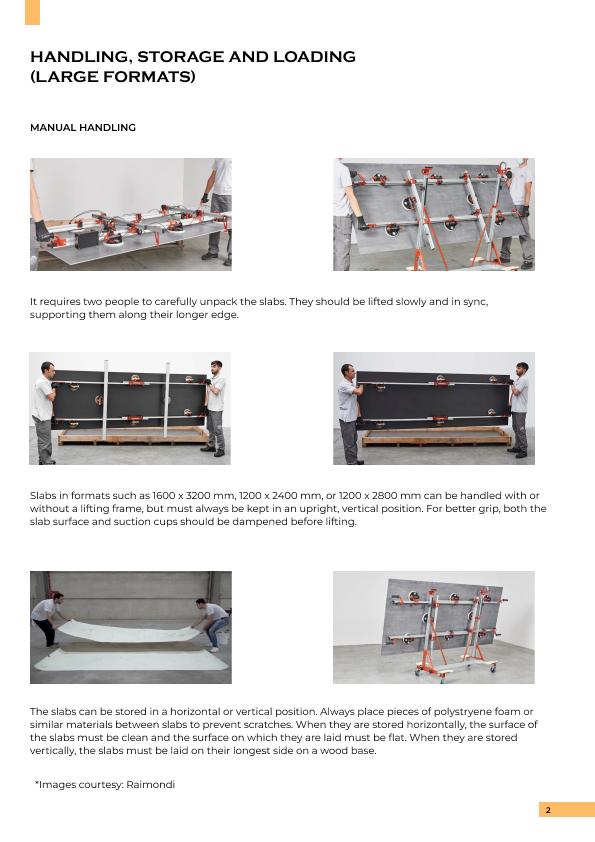 HANDLING, STORAGE AND LOADING
(LARGE FORMATS)

MANUAL HANDLING

It requires two people to carefully unpack the slabs. They should be lifted slowly and in sync, supporting them along their longer edge.

Slabs in formats such as 1600 x 3200 mm, 1200 x 2400 mm, or 1200 x 2800 mm can be handled with or without a lifting frame, but must always be kept in an upright, vertical position. For better grip, both the slab surface and suction cups should be dampened before lifting.

The slabs can be stored in a horizontal or vertical position. Always place pieces of polystryene foam or similar materials between slabs to prevent scratches. When they are stored horizontally, the surface of the slabs must be clean and the surface on which they are laid must be flat. When they are stored vertically, the slabs must be laid on their longest side on a wood base.

*Images courtesy: Raimondi

2